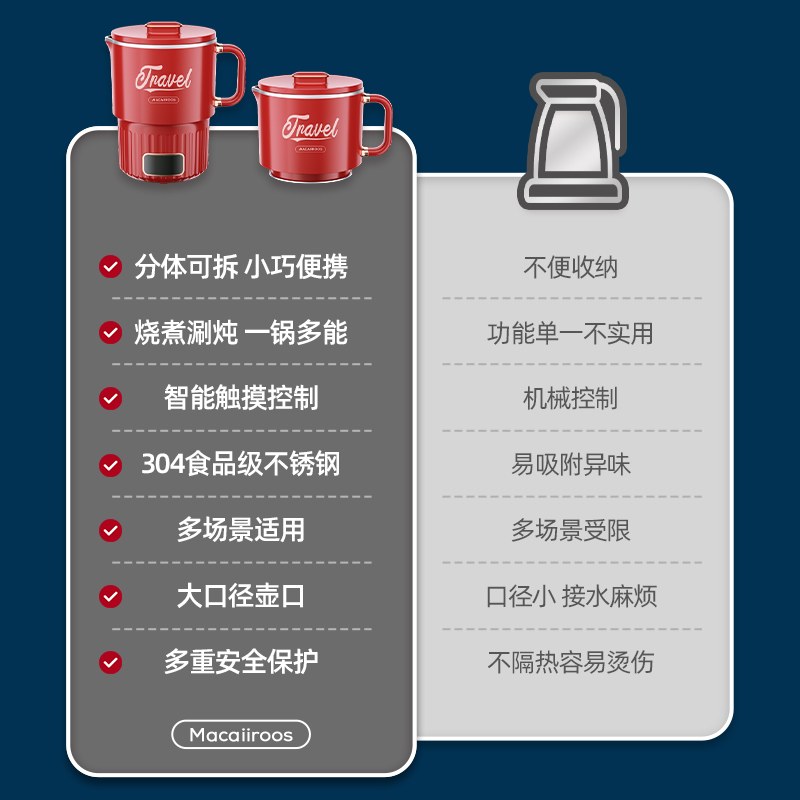 Travel
MACAIIROOS
Travel
MACAIIROOS

分体可拆 小巧便携
烧煮涮炖 一锅多能
智能触摸控制
304食品级不锈钢
多场景适用
大口径壶口
多重安全保护
Macaiiroos

不便收纳
功能单一不实用
机械控制
易吸附异味
多场景受限
口径小 接水麻烦
不隔热容易烫伤